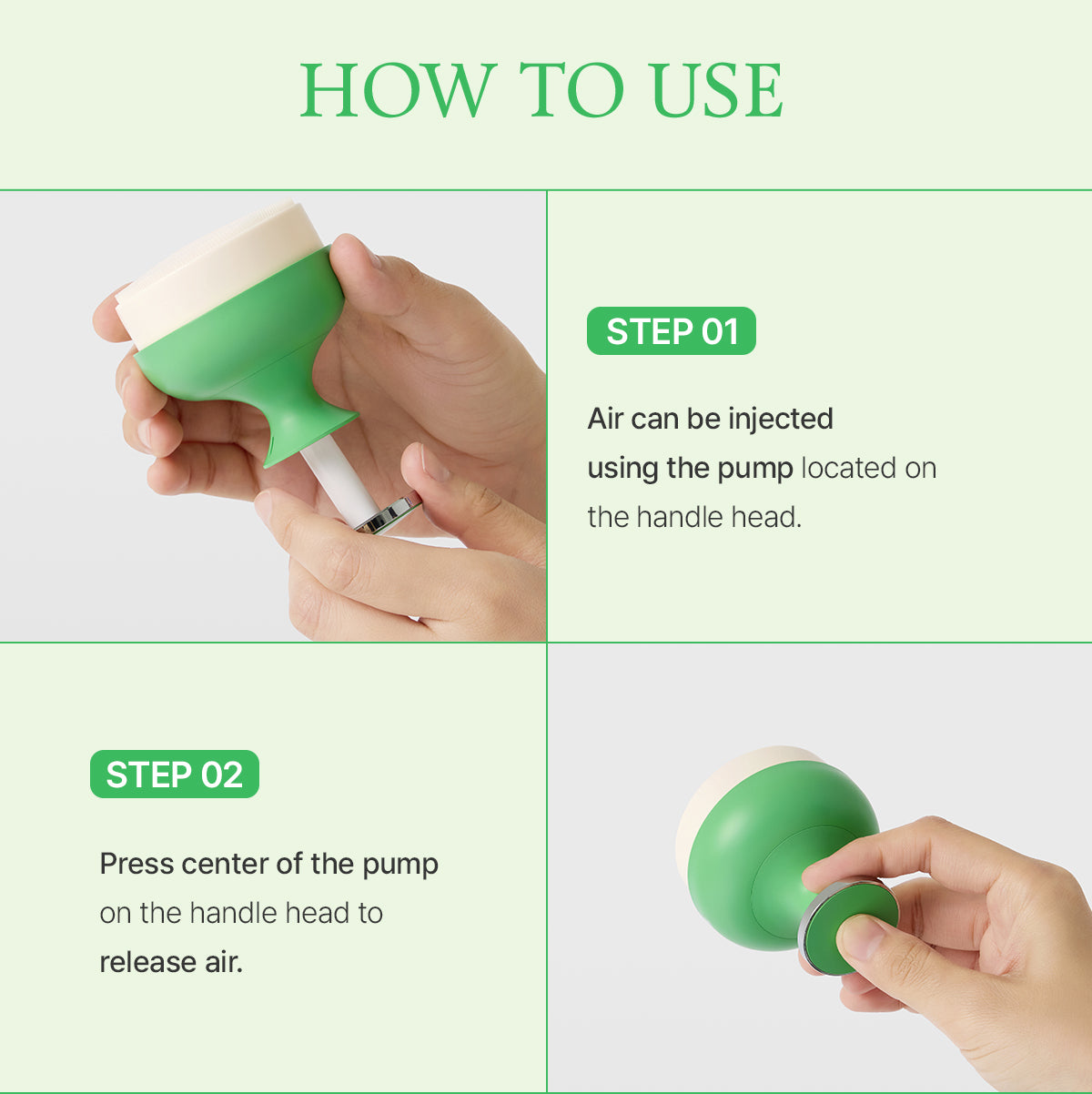 HOW TO USE

STEP 01

Air can be injected using the pump located on the handle head.

STEP 02

Press center of the pump on the handle head to release air.