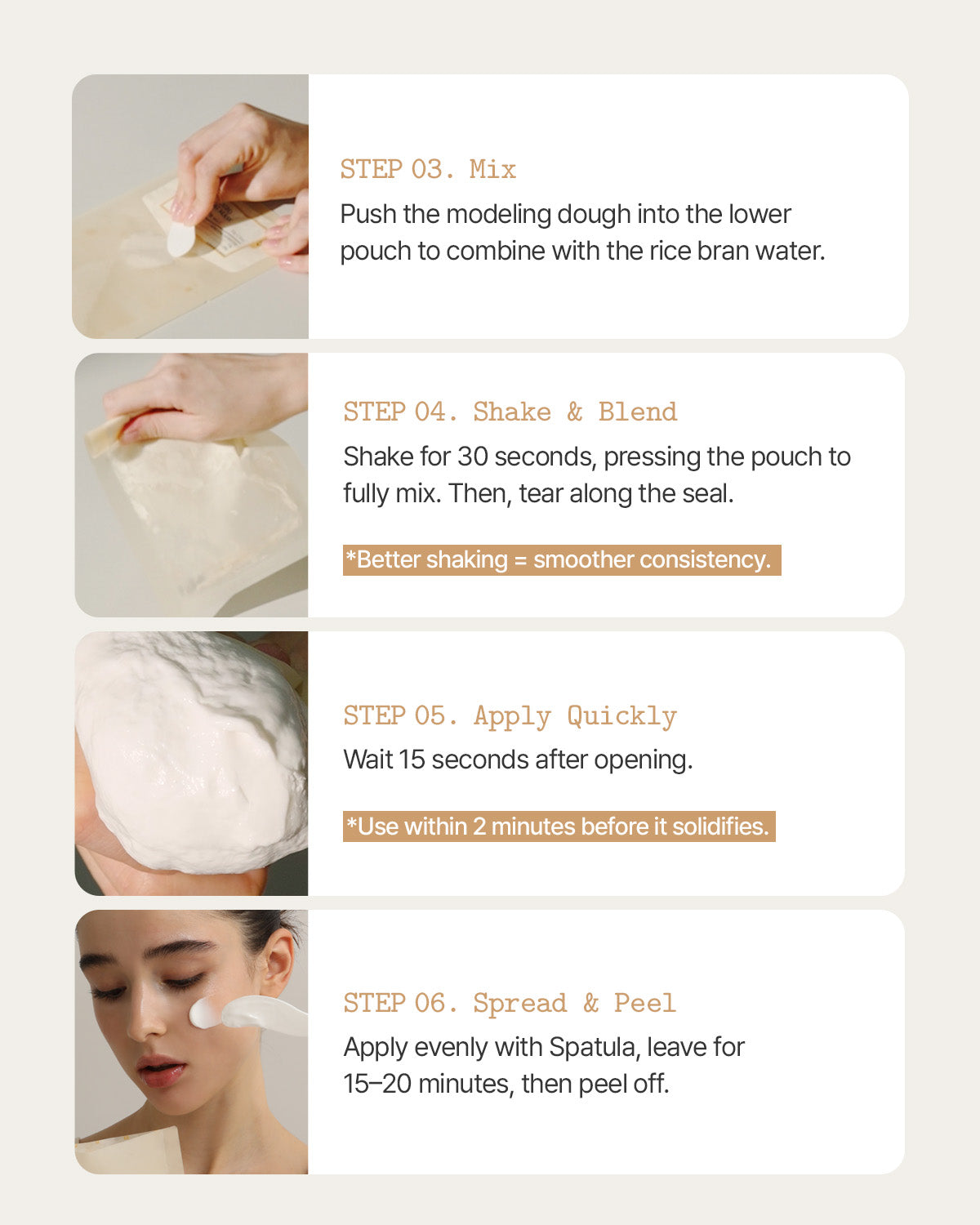 STEP 03. Mix
Push the modeling dough into the lower pouch to combine with the rice bran water.

STEP 04. Shake & Blend
Shake for 30 seconds, pressing the pouch to fully mix. Then, tear along the seal.

*Better shaking = smoother consistency.

STEP 05. Apply Quickly
Wait 15 seconds after opening.

*Use within 2 minutes before it solidifies.

STEP 06. Spread & Peel
Apply evenly with Spatula, leave for 15–20 minutes, then peel off.